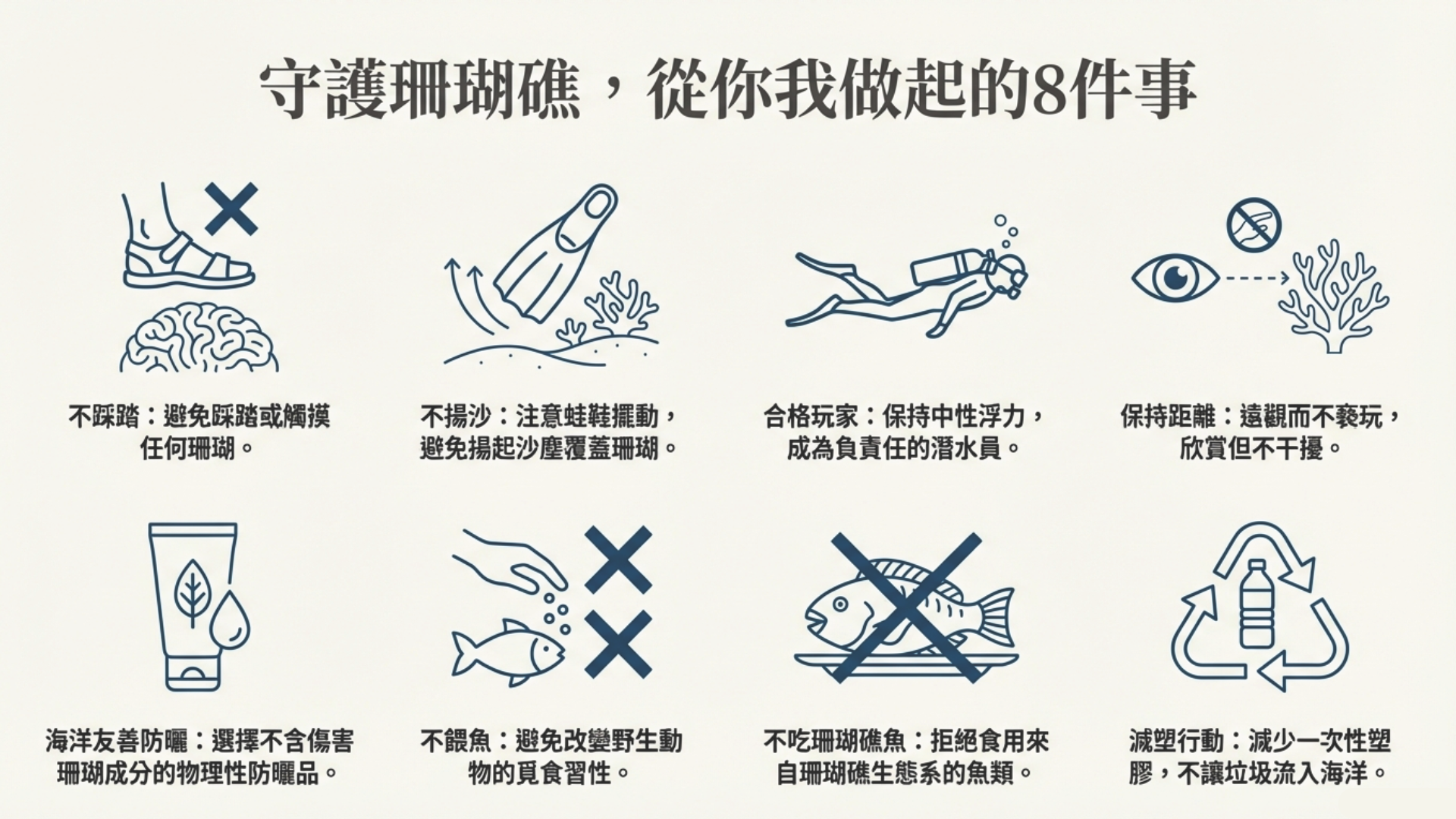 守護珊瑚礁，從你我做起的8件事

不踩踏：避免踩踏或觸摸任何珊瑚。

不揚沙：注意蛙鞋擺動，避免揚起沙塵覆蓋珊瑚。

合格玩家：保持中性浮力，成為負責任的潛水員。

保持距離：遠觀而不褻玩，欣賞但不干擾。

海洋友善防曬：選擇不含傷害珊瑚成分的物理性防曬品。

不餵魚：避免改變野生動物的覓食習性。

不吃珊瑚礁魚：拒絕食用來自珊瑚礁生態系的魚類。

減塑行動：減少一次性塑膠，不讓垃圾流入海洋。